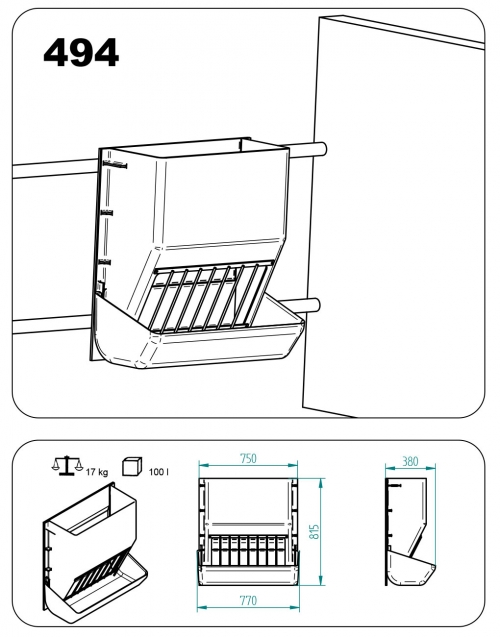 494

17 kg

100 l

750

815

770

380